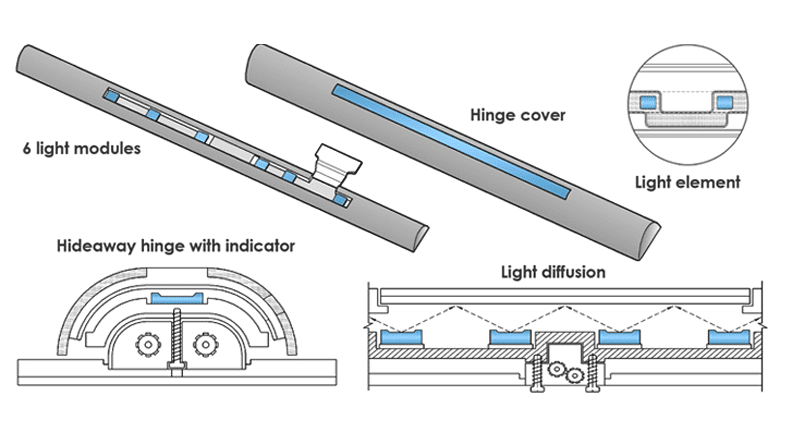 6 light modules

Hinge cover

Light element

Hideaway hinge with indicator

Light diffusion