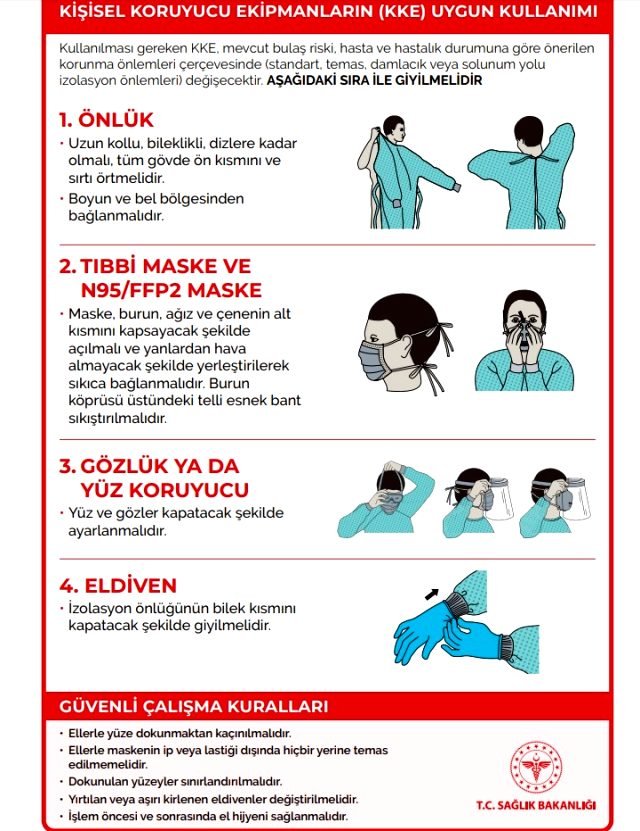 KİŞİSEL KORUYUCU EKİPMANLARIN (KKE) UYGUN KULLANIMI

Kullanılması gereken KKE, mevcut bulaş riski, hasta ve hastalık durumuna göre önerilen korunma önlemleri çerçevesinde (standart, temas, damlacık veya solunum yolu izolasyon önlemleri) değişecektir. AŞAĞIDAKİ SIRA İLE GİYİLMELİDİR

1. ÖNLÜK

• Uzun kollu, bileklikli, dizlere kadar olmalı, tüm gövde ön kısmını ve sırtı örtmelidir.

• Boyun ve bel bölgesinden bağlanmalıdır.

2. TIBBİ MASKE VE N95/FFP2 MASKE

• Maske, burun, ağız ve çenenin alt kısmını kapsayacak şekilde açılmalı ve yanlardan hava almayacak şekilde yerleştirilerek sıkıca bağlanmalıdır. Burun köprüsü üstündeki telli esnek bant sıkıştırılmalıdır.

3. GÖZLÜK YA DA YÜZ KORUYUCU

• Yüz ve gözler kapatacak şekilde ayarlanmalıdır.

4. ELDİVEN

• İzolasyon önlüğünün bilek kısmını kapatacak şekilde giyilmelidir.

GÜVENLİ ÇALIŞMA KURALLARI

• Ellerle yüze dokunmaktan kaçınılmalıdır.

• Ellerle maskenin ip veya lastiği dışında hiçbir yerine temas edilmemelidir.

• Dokunulan yüzeyler sınırlandırılmalıdır.

• Yırtılan veya aşırı kirlenen eldivenler değiştirilmelidir.

• İşlem öncesi ve sonrasında el hijyeni sağlanmalıdır.

T.C. SAĞLIK BAKANLIĞI